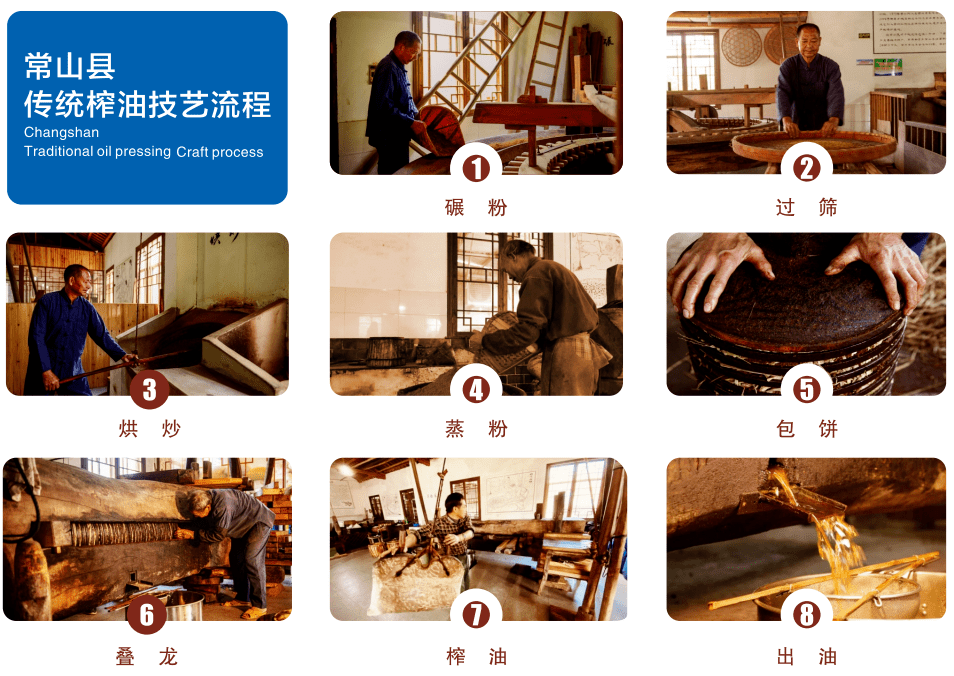 常山县
传统榨油技艺流程
Changshan
Traditional oil pressing Craft process

1
碾 粉

2
过 筛

3
烘 炒

4
蒸 粉

5
包 饼

6
叠 龙

7
榨 油

8
出 油